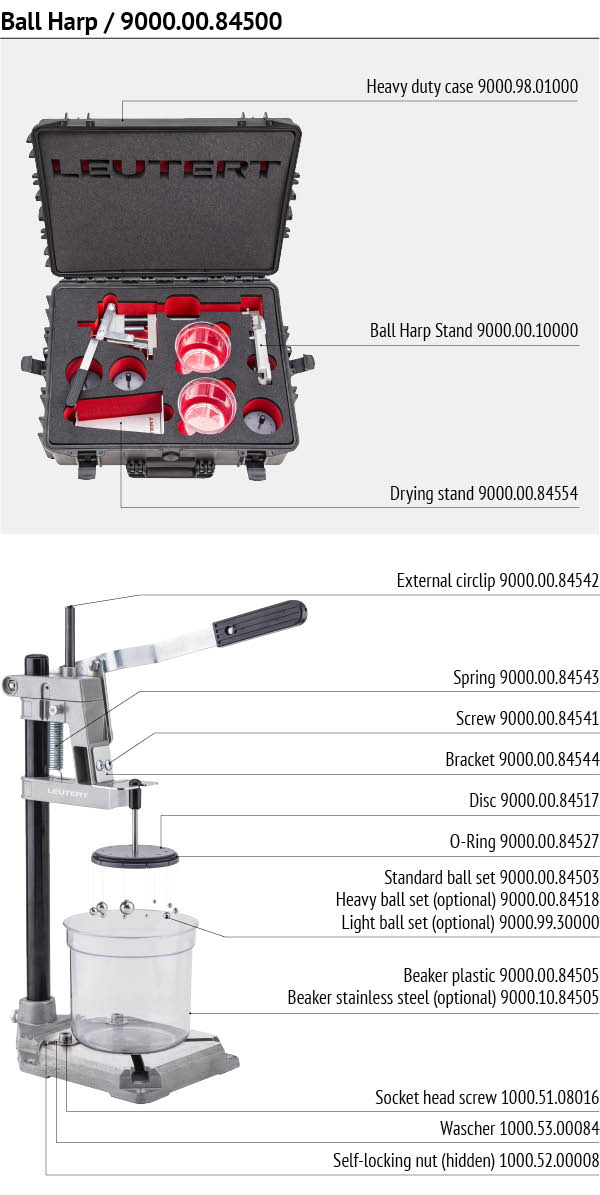 Ball Harp / 9000.00.84500

Heavy duty case 9000.98.01000

LEUTERT

Ball Harp Stand 9000.00.10000

Drying stand 9000.00.84554

External circlip 9000.00.84542

Spring 9000.00.84543

Screw 9000.00.84541

Bracket 9000.00.84544

LEUTERT

Disc 9000.00.84517

O-Ring 9000.00.84527

Standard ball set 9000.00.84503
Heavy ball set (optional) 9000.00.84518
Light ball set (optional) 9000.99.30000

Beaker plastic 9000.00.84505
Beaker stainless steel (optional) 9000.10.84505

Socket head screw 1000.51.08016

Wascher 1000.53.00084

Self-locking nut (hidden) 1000.52.00008